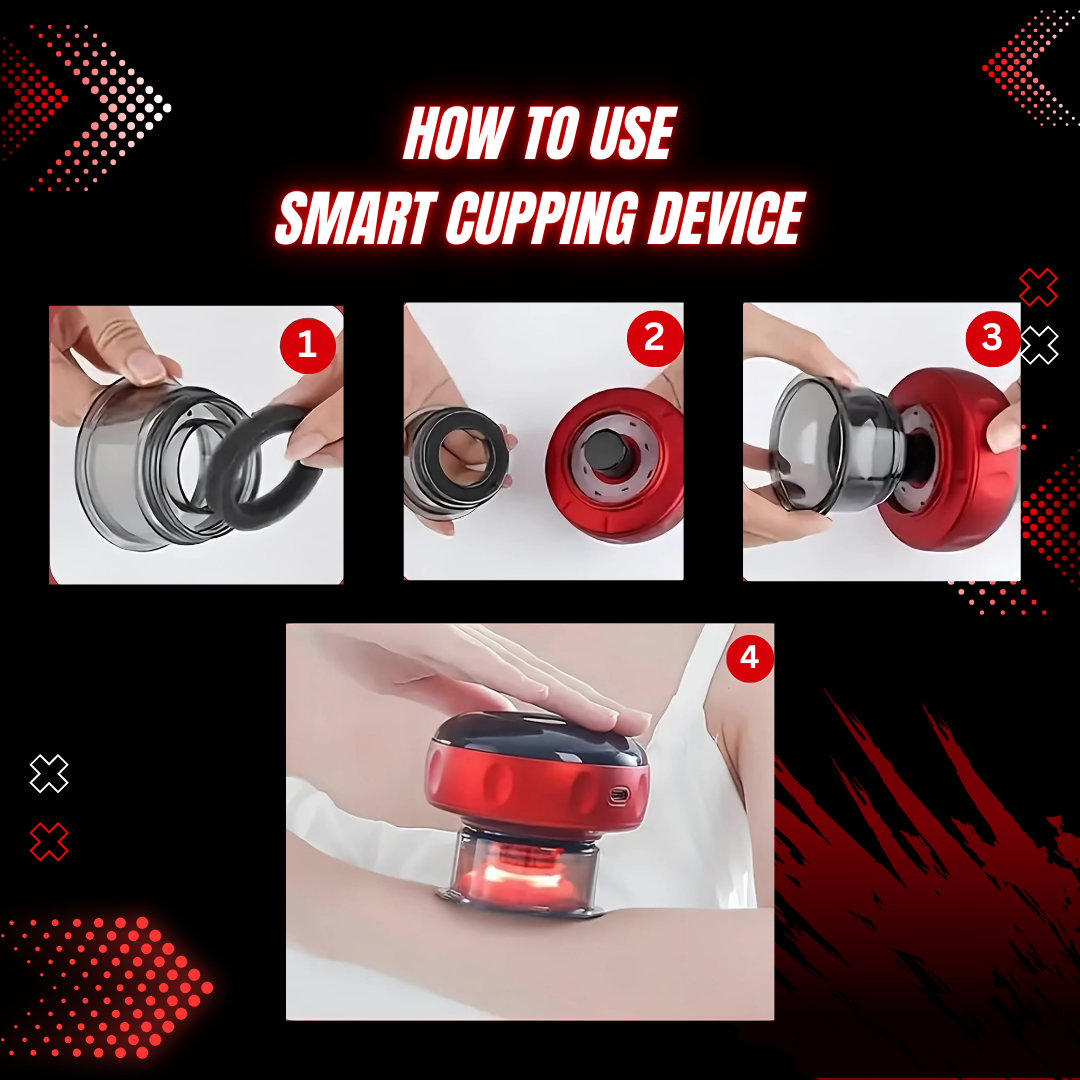 HOW TO USE
SMART CUPPING DEVICE

1

2

3

4